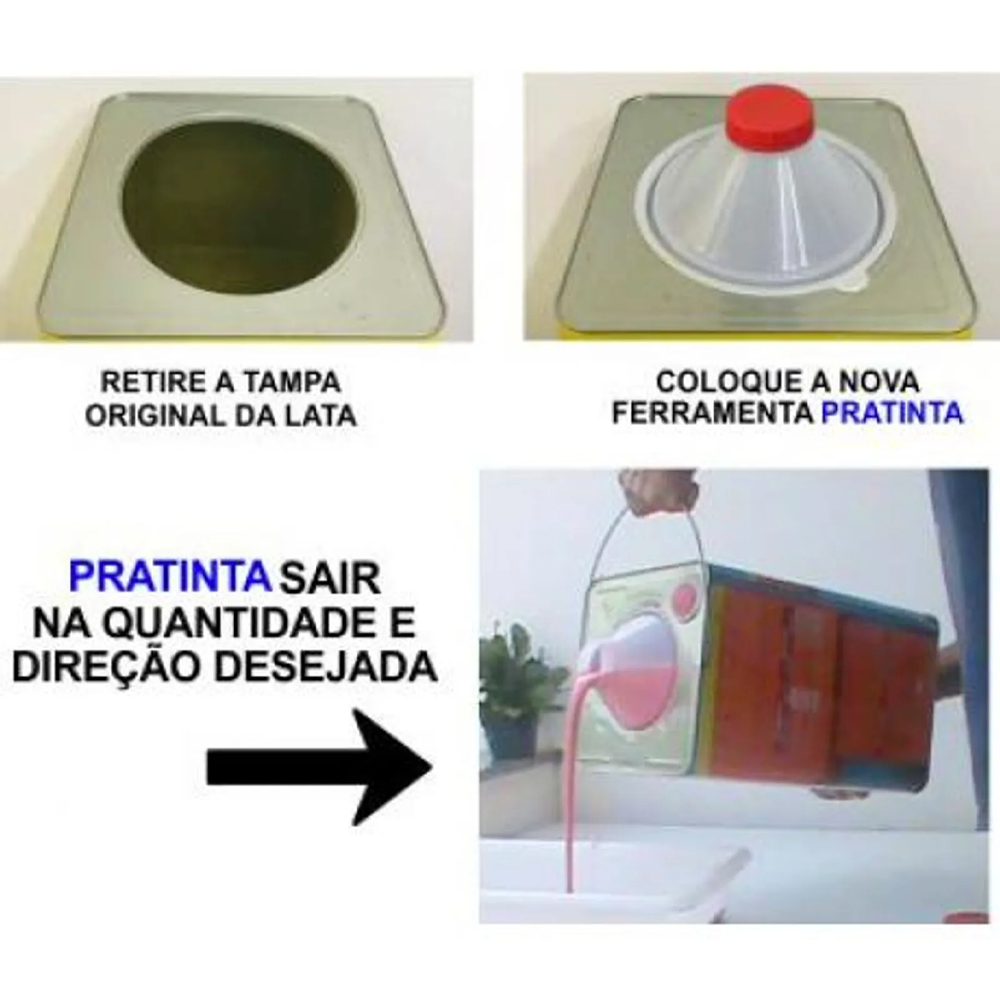 RETIRE A TAMPA ORIGINAL DA LATA

COLOQUE A NOVA FERRAMENTA PRATINTA

PRATINTA SAIR NA QUANTIDADE E DIREÇÃO DESEJADA